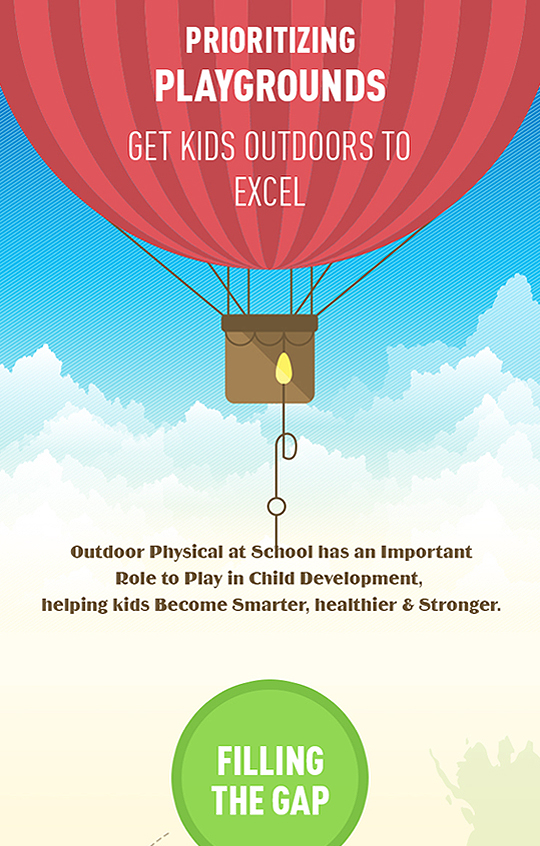 PRIORITIZING
PLAYGROUNDS

GET KIDS OUTDOORS TO EXCEL

Outdoor Physical at School has an Important Role to Play in Child Development, helping kids Become Smarter, healthier & Stronger.

FILLING THE GAP